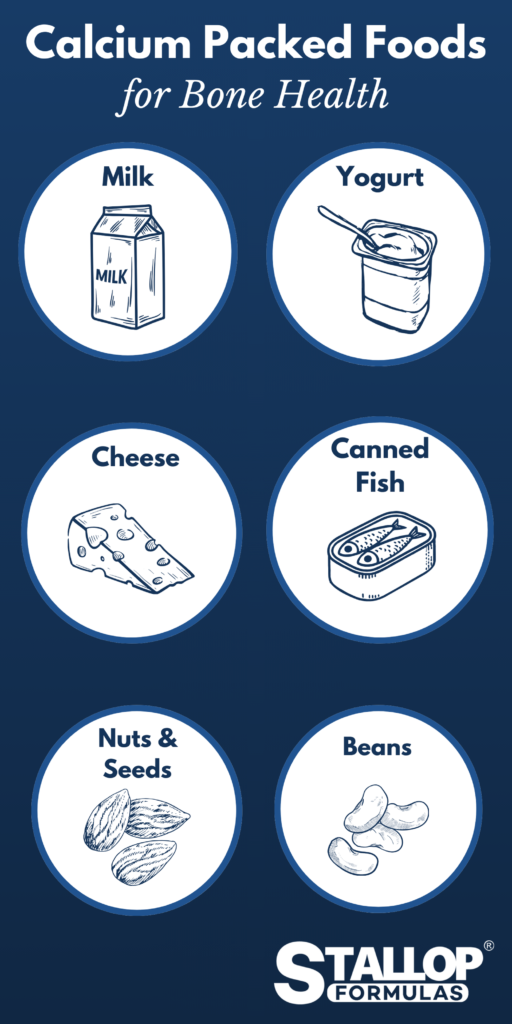 Calcium Packed Foods
for Bone Health

Milk

MILK

Yogurt

Cheese

Canned Fish

Nuts & Seeds

Beans

STALLOP®
FORMULAS