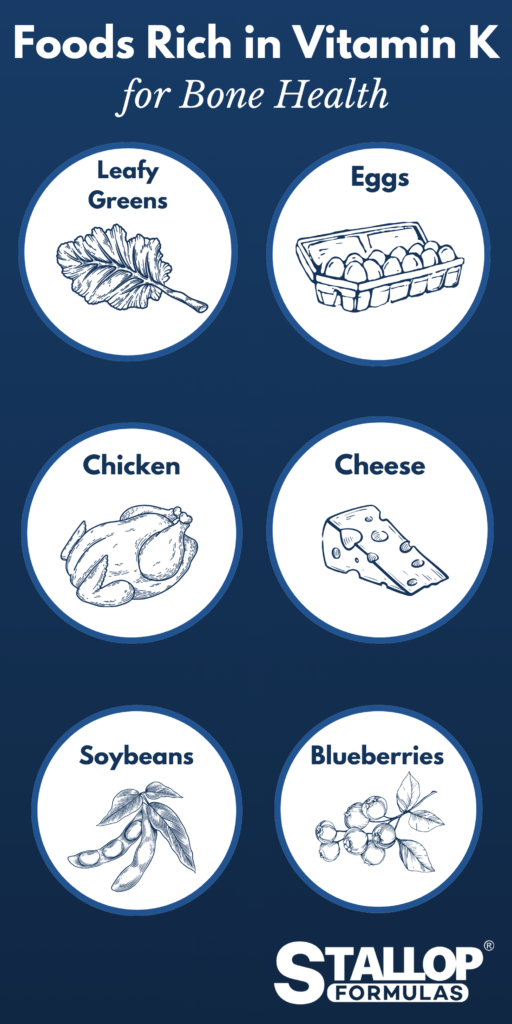 Foods Rich in Vitamin K
for Bone Health

Leafy Greens

Eggs

Chicken

Cheese

Soybeans

Blueberries

STALLOP®
FORMULAS