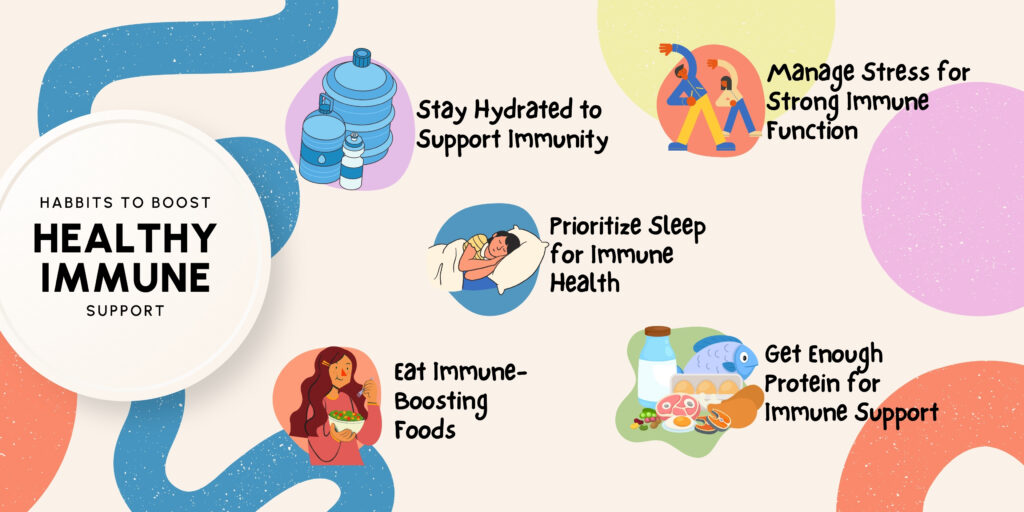 HABBITS TO BOOST
HEALTHY IMMUNE
SUPPORT

Stay Hydrated to Support Immunity

Manage Stress for Strong Immune Function

Prioritize Sleep for Immune Health

Eat Immune-Boosting Foods

Get Enough Protein for Immune Support